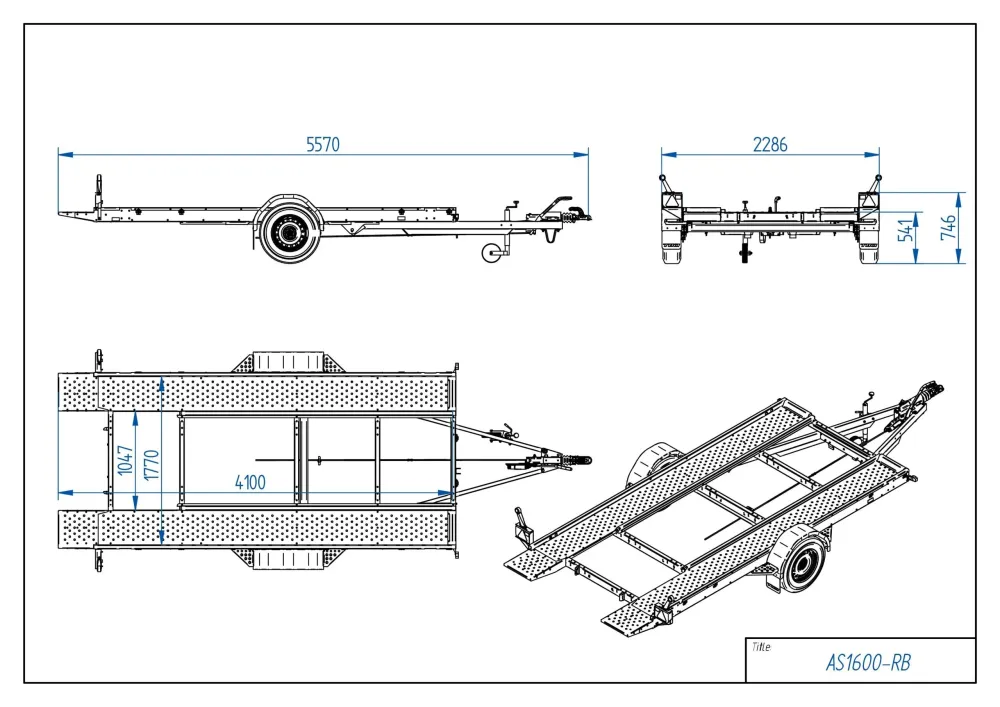 5570

2286

541

746

1047

1770

4100

Title

AS1600-RB