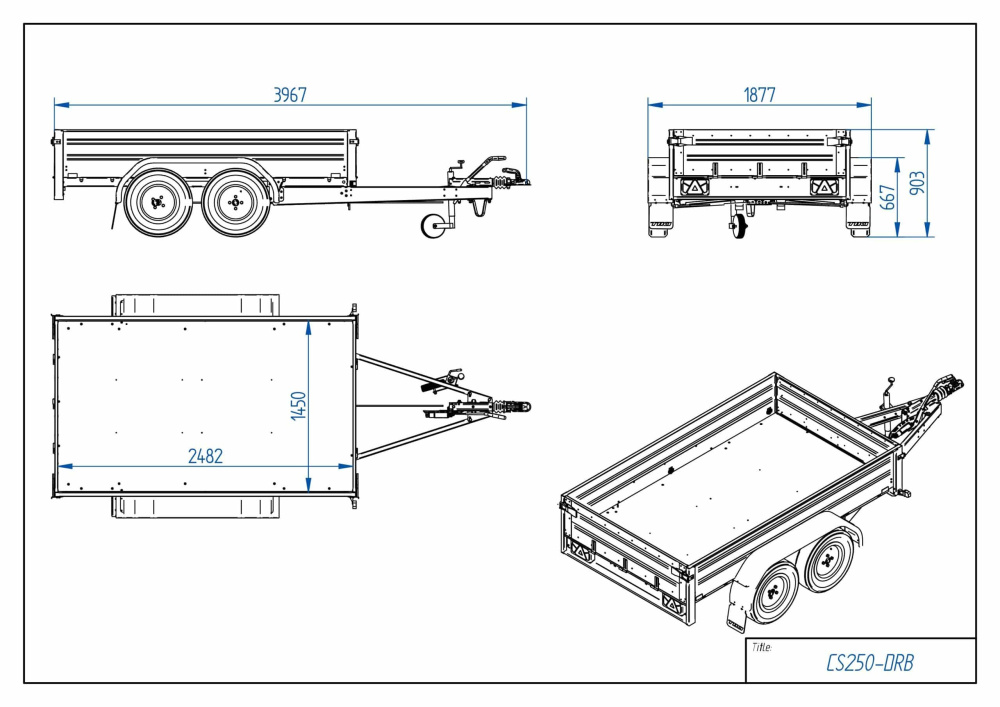 3967

1877

667

903

1450

2482

Title:

CS250-DRB