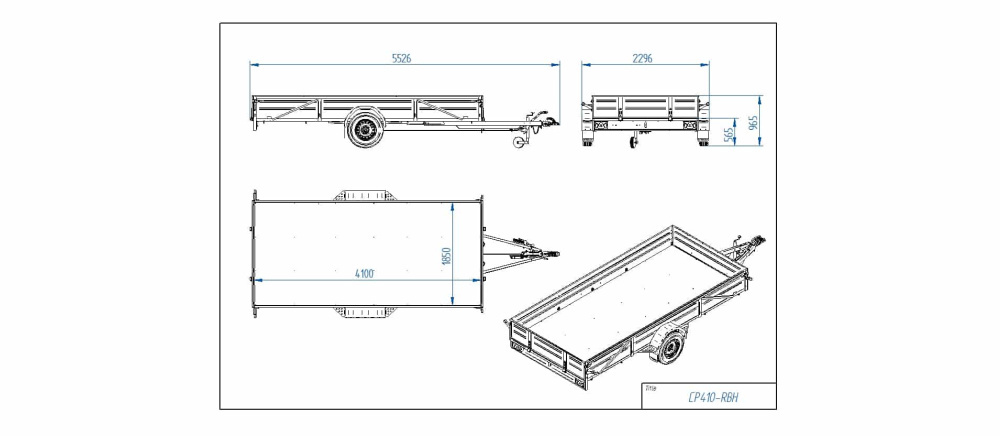 5526

2296

565

965

4100

1850

Title

CP410-RBH